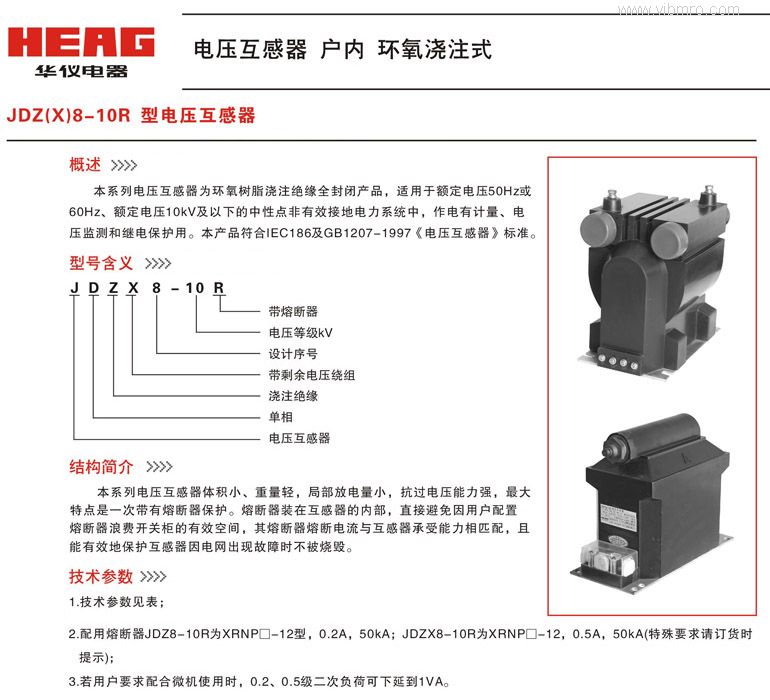 www.yibmro.com

HEAG
华仪电器

电压互感器 户内 环氧浇注式

JDZ(X)8-10R 型电压互感器

概述 >>>>

本系列电压互感器为环氧树脂浇注绝缘全封闭产品，适用于额定电压50Hz或60Hz、额定电压10kV及以下的中性点非有效接地电力系统中，作电有计量、电压监测和继电保护用。本产品符合IEC186及GB1207-1997《电压互感器》标准。

型号含义 >>>>

J D Z X 8 - 10 R

带熔断器
电压等级kV
设计序号
带剩余电压绕组
浇注绝缘
单相
电压互感器

结构简介 >>>>

本系列电压互感器体积小、重量轻，局部放电量小，抗过电压能力强，最大特点是一次带有熔断器保护。熔断器装在互感器的内部，直接避免因用户配置熔断器浪费开关柜的有效空间，其熔断器熔断电流与互感器承受能力相匹配，且能有效地保护互感器因电网出现故障时不被烧毁。

技术参数 >>>>

1.技术参数见表；

2.配用熔断器JDZ8-10R为XRNP□-12型，0.2A，50kA；JDZX8-10R为XRNP□-12，0.5A，50kA(特殊要求请订货时提示)；

3.若用户要求配合微机使用时，0.2、0.5级二次负荷可下延到1VA。